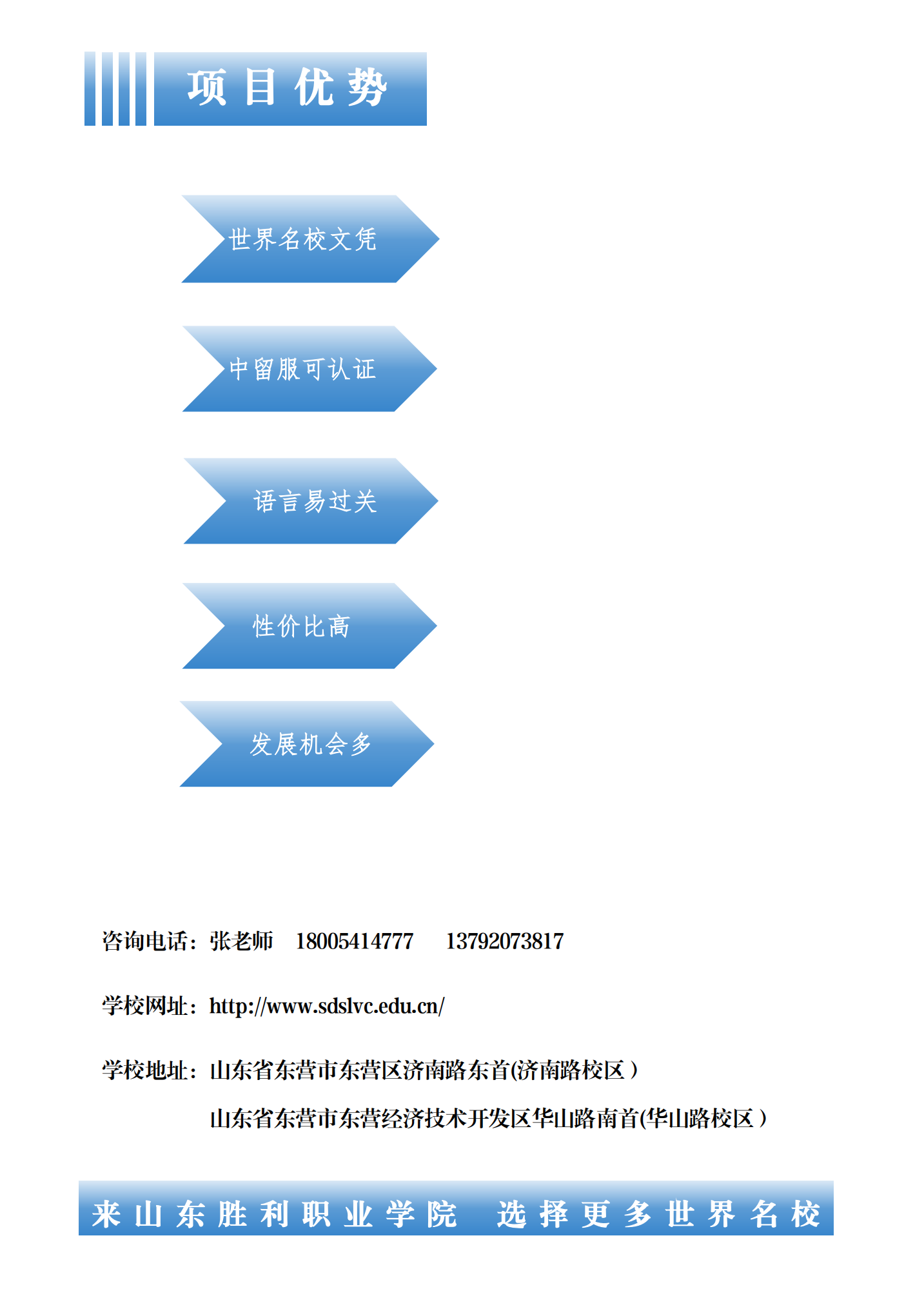 项目优势

世界名校文凭

中留服可认证

语言易过关

性价比高

发展机会多

咨询电话：张老师 18005414777 13792073817

学校网址：http://www.sdslvc.edu.cn/

学校地址：山东省东营市东营区济南路东首(济南路校区）
山东省东营市东营经济技术开发区华山路南首(华山路校区）

来山东胜利职业学院 选择更多世界名校